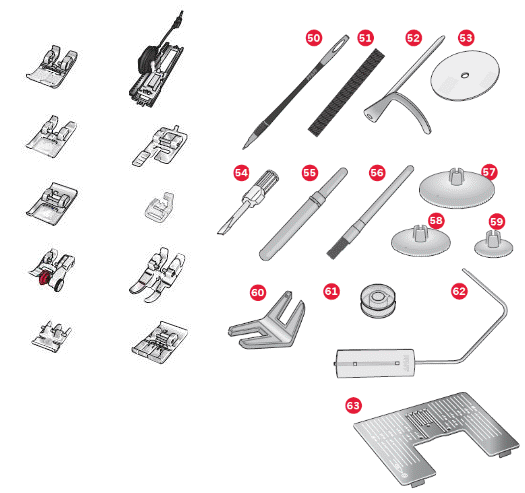 50
51
52
53
54
55
56
57
58
59
60
61
62
63